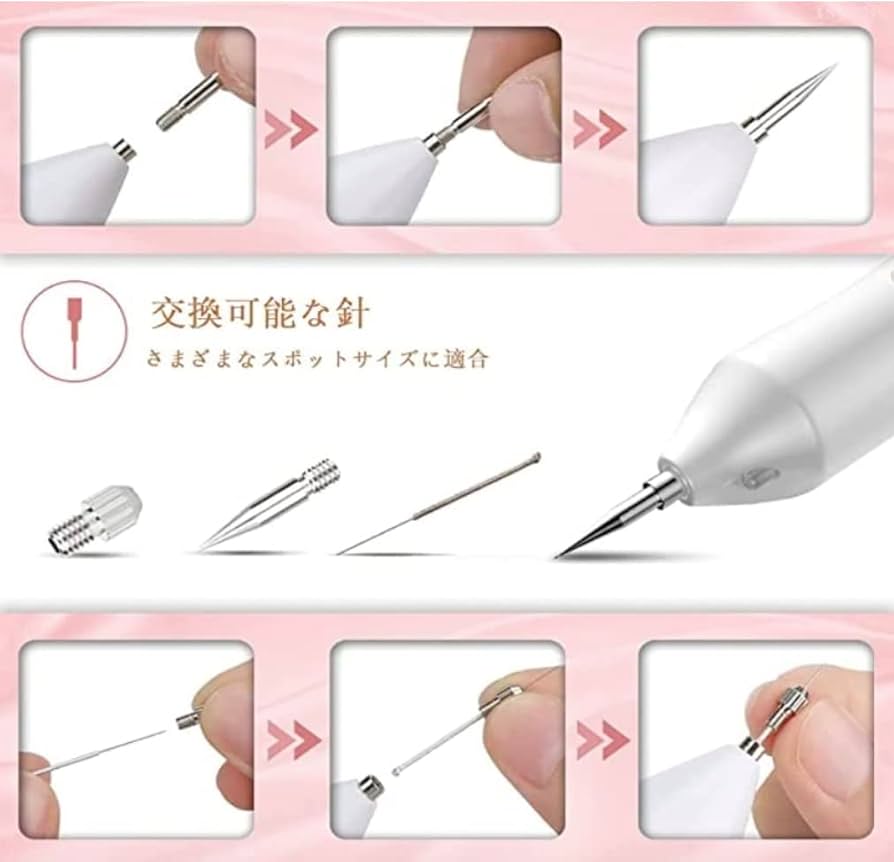 交換可能な針

さまざまなスポットサイズに適合